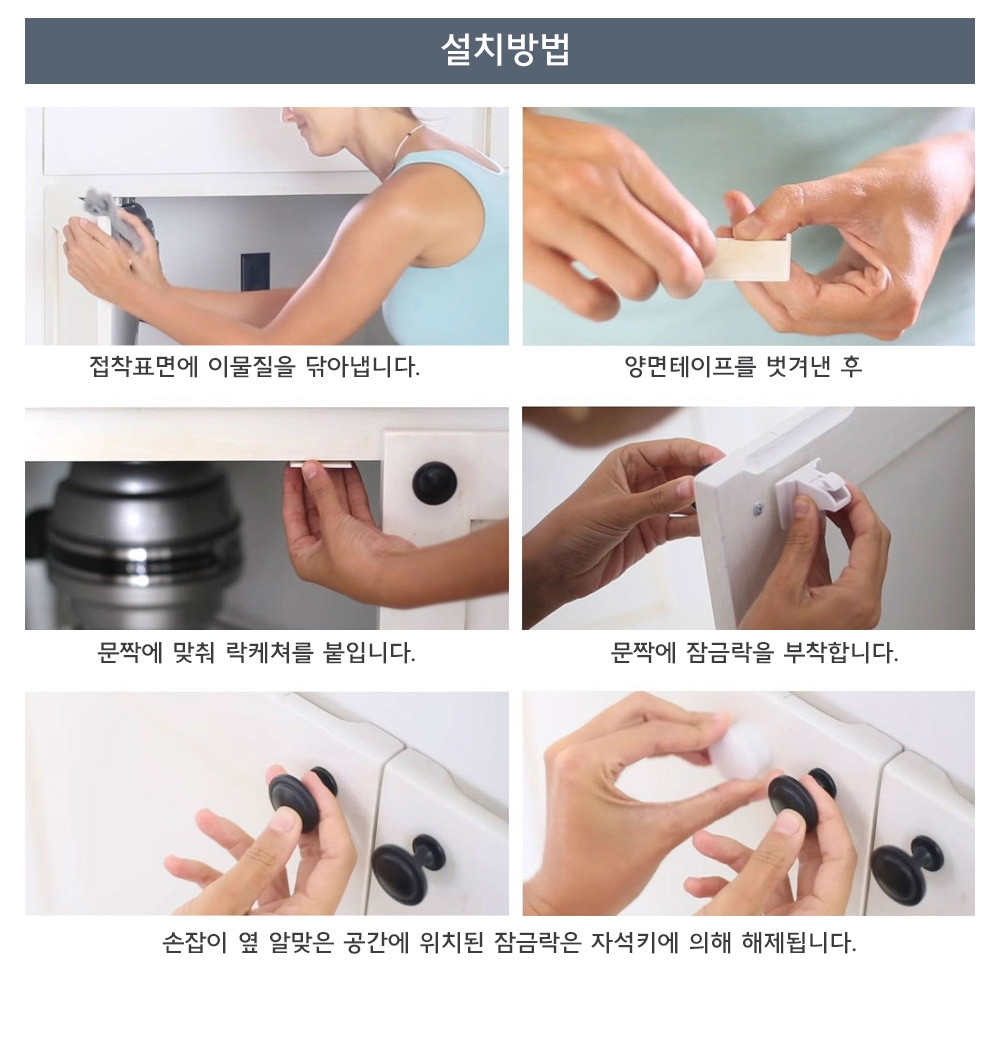 설치방법

접착표면에 이물질을 닦아냅니다.

양면테이프를 벗겨낸 후

문짝에 맞춰 락케쳐를 붙입니다.

문짝에 잠금락을 부착합니다.

손잡이 옆 알맞은 공간에 위치된 잠금락은 자석키에 의해 해제됩니다.