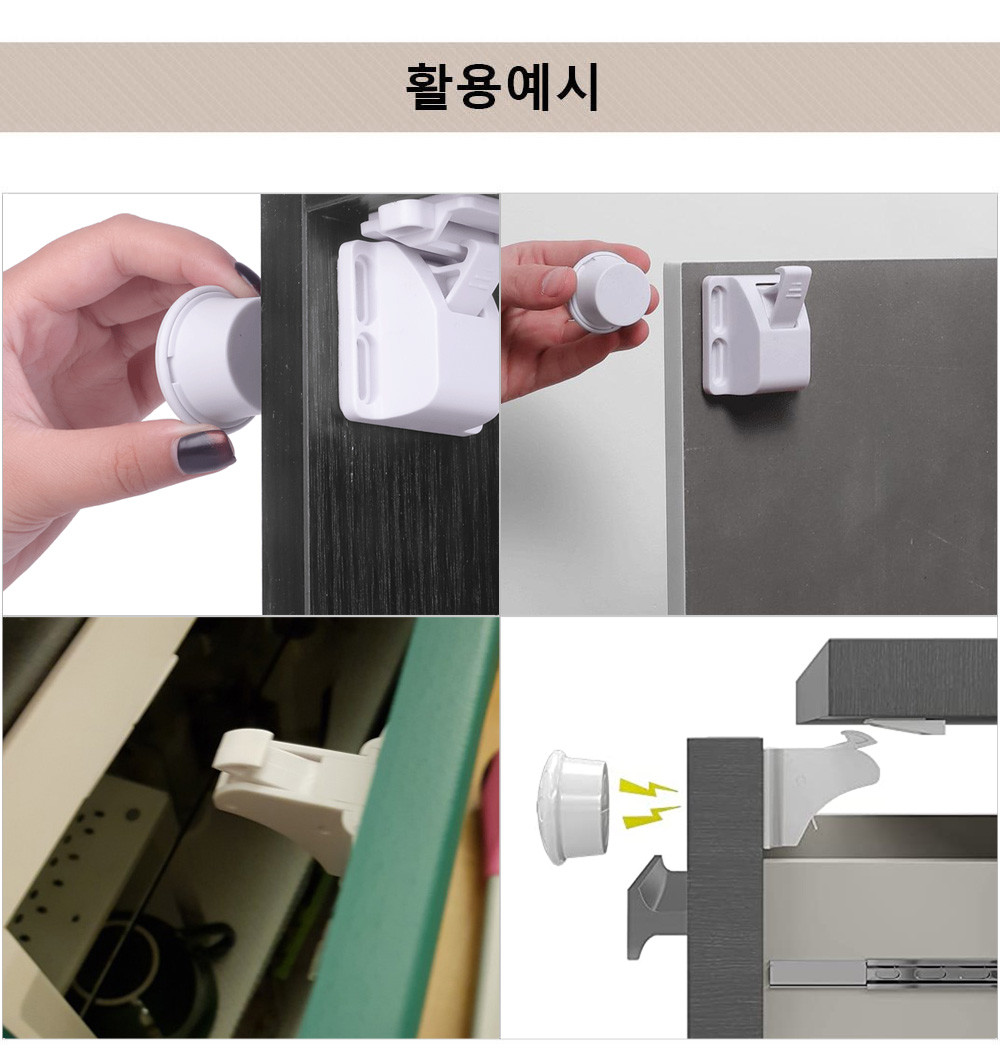 활용예시